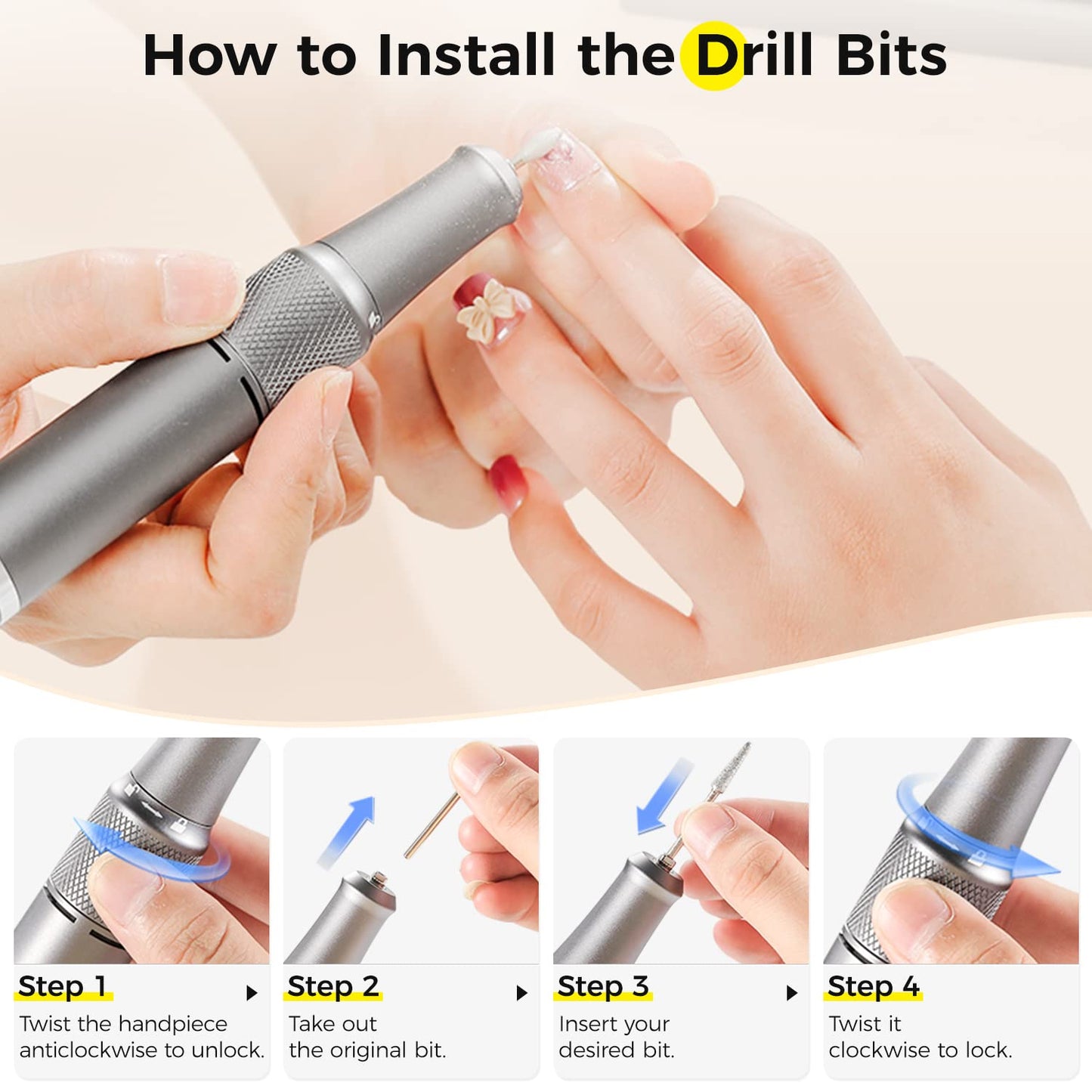 How to Install the Drill Bits

Step 1
Twist the handpiece anticlockwise to unlock.

Step 2
Take out the original bit.

Step 3
Insert your desired bit.

Step 4
Twist it clockwise to lock.