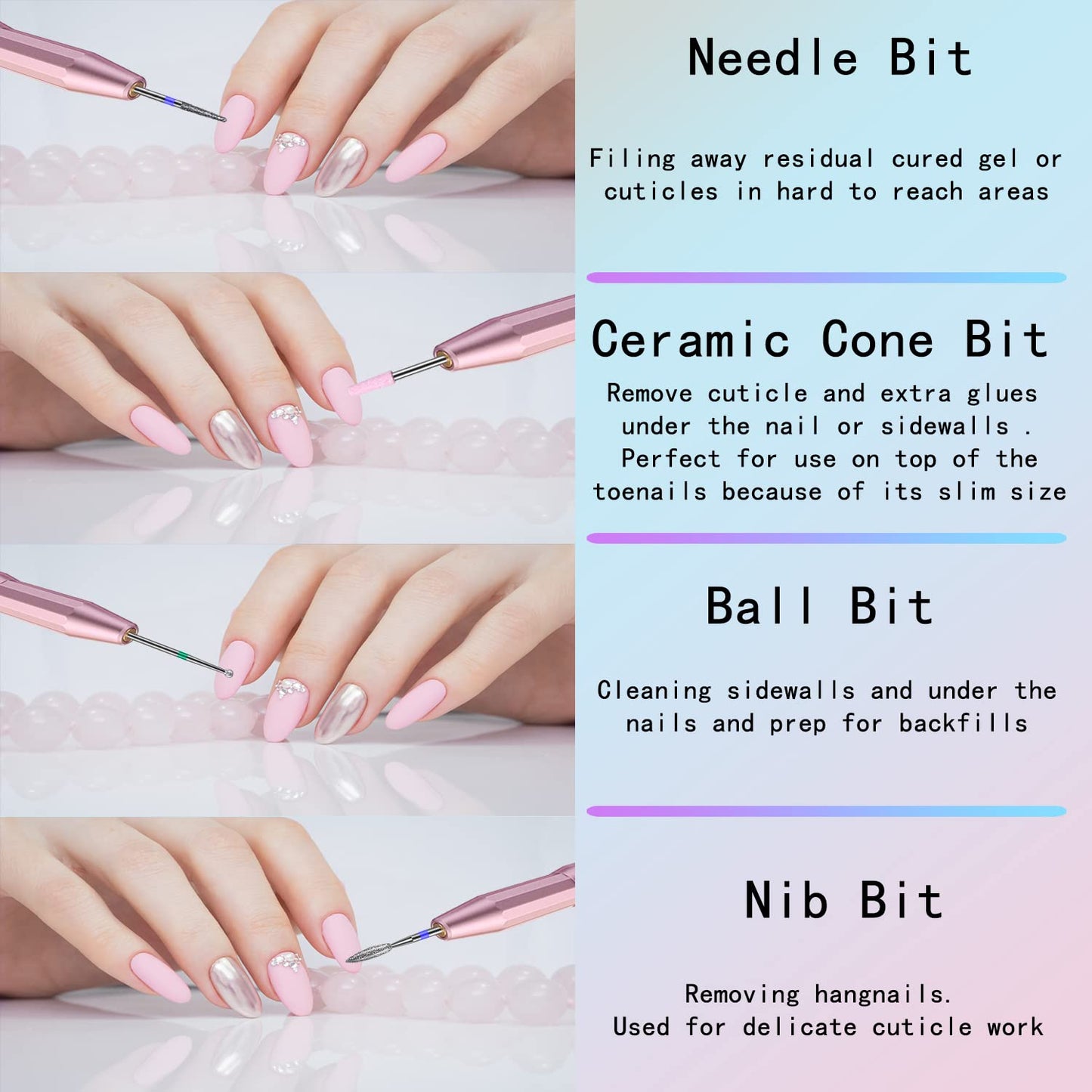 Needle Bit

Filing away residual cured gel or cuticles in hard to reach areas

Ceramic Cone Bit

Remove cuticle and extra glues under the nail or sidewalls . Perfect for use on top of the toenails because of its slim size

Ball Bit

Cleaning sidewalls and under the nails and prep for backfills

Nib Bit

Removing hangnails.
Used for delicate cuticle work