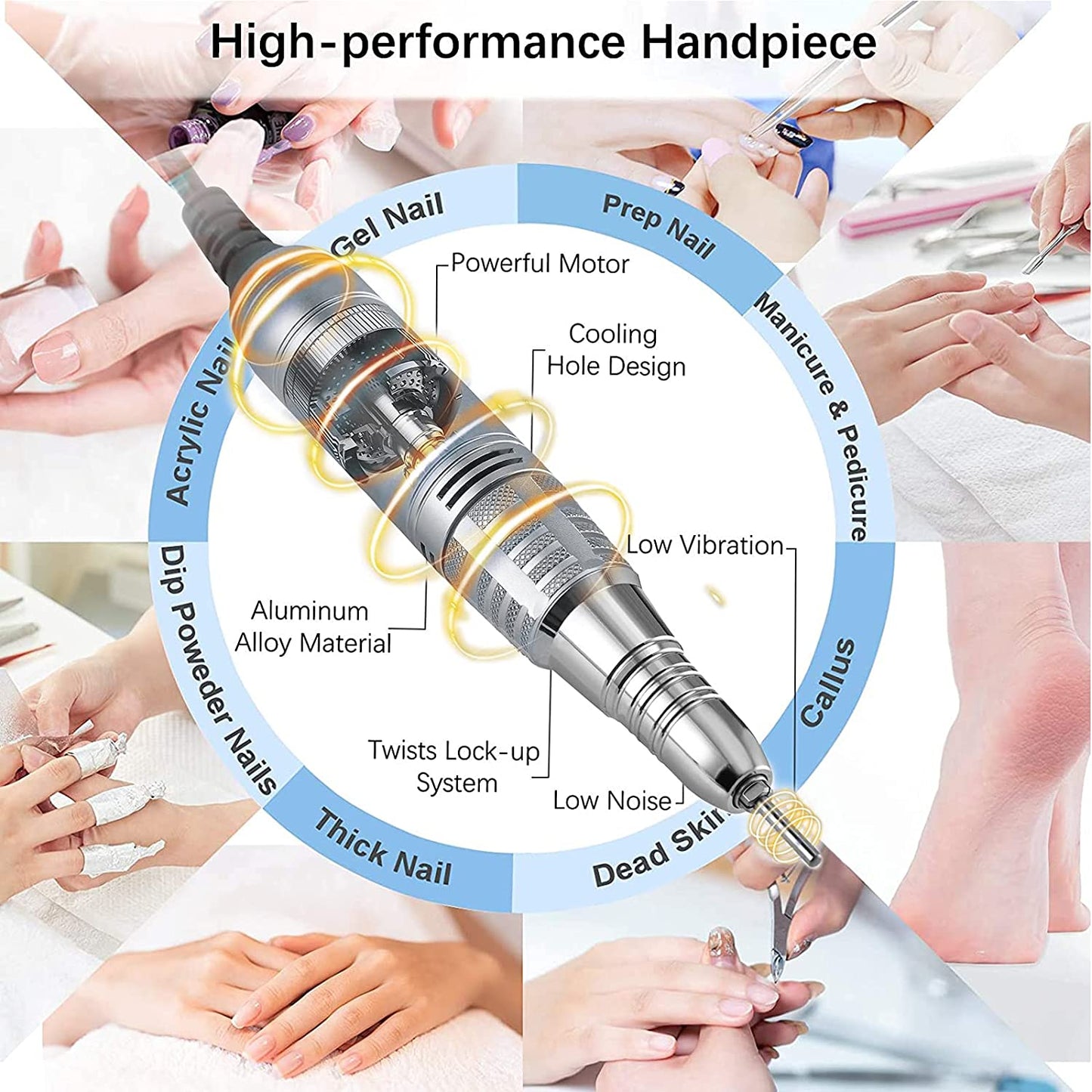 High-performance Handpiece

Gel Nail

Prep Nail

Manicure & Pedicure

Callus

Dead Skin

Thick Nail

Dip Poweder Nails

Acrylic Nail

Powerful Motor

Cooling Hole Design

Low Vibration

Aluminum Alloy Material

Twists Lock-up System

Low Noise