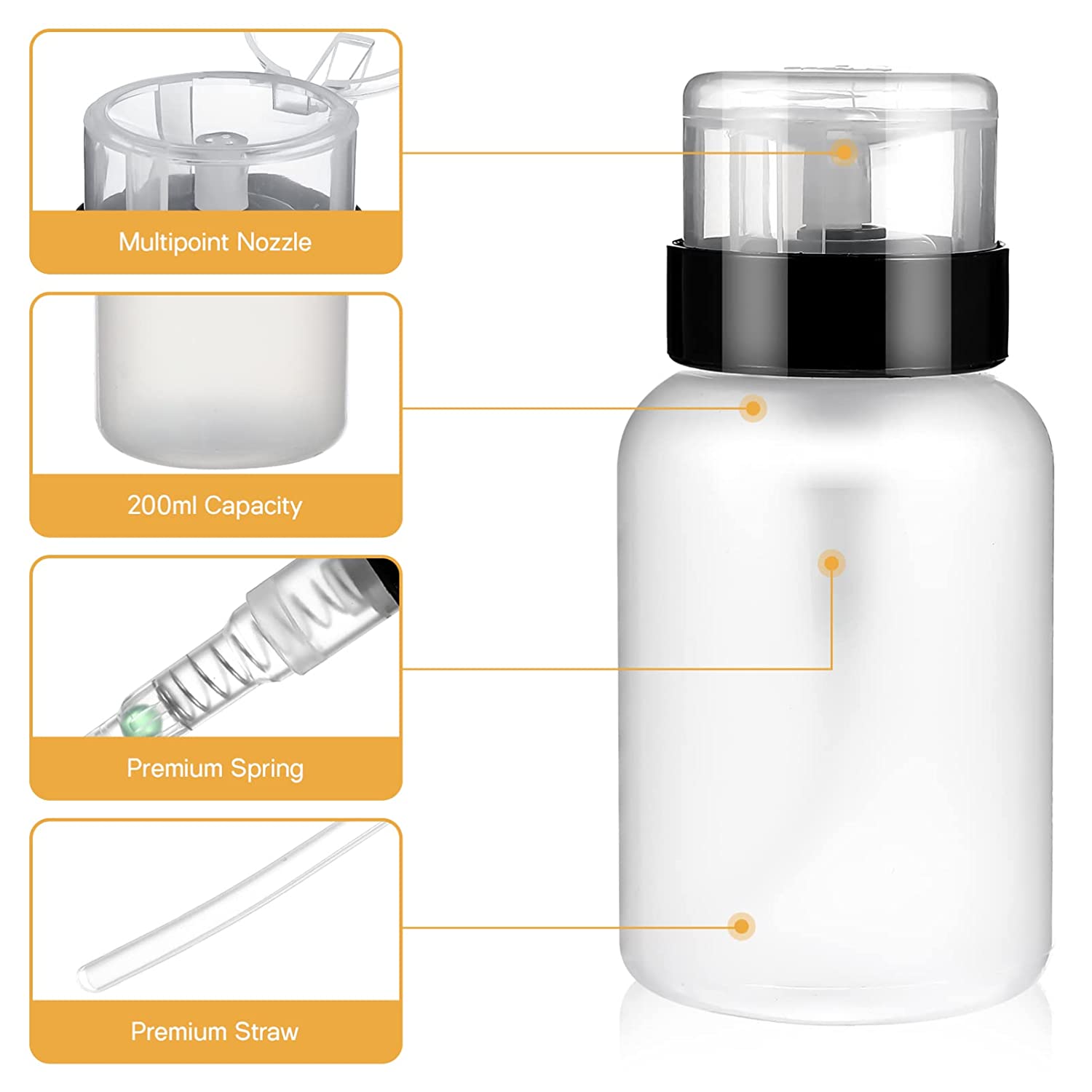 Multipoint Nozzle

200ml Capacity

Premium Spring

Premium Straw