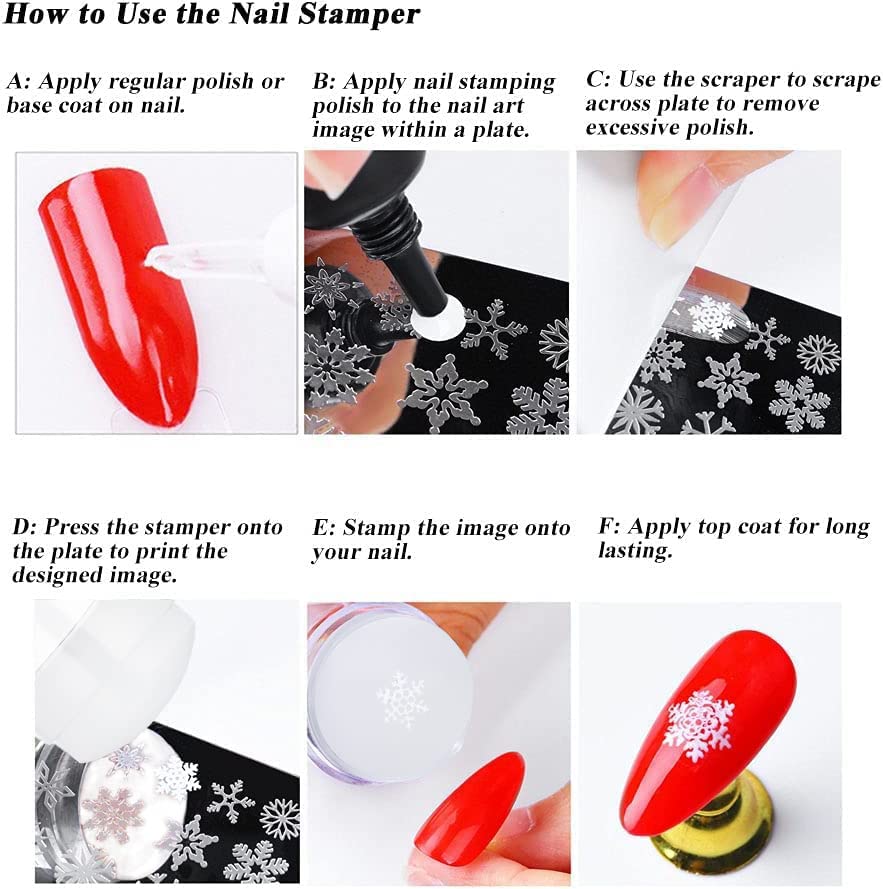 How to Use the Nail Stamper

A: Apply regular polish or base coat on nail.

B: Apply nail stamping polish to the nail art image within a plate.

C: Use the scraper to scrape across plate to remove excessive polish.

D: Press the stamper onto the plate to print the designed image.

E: Stamp the image onto your nail.

F: Apply top coat for long lasting.