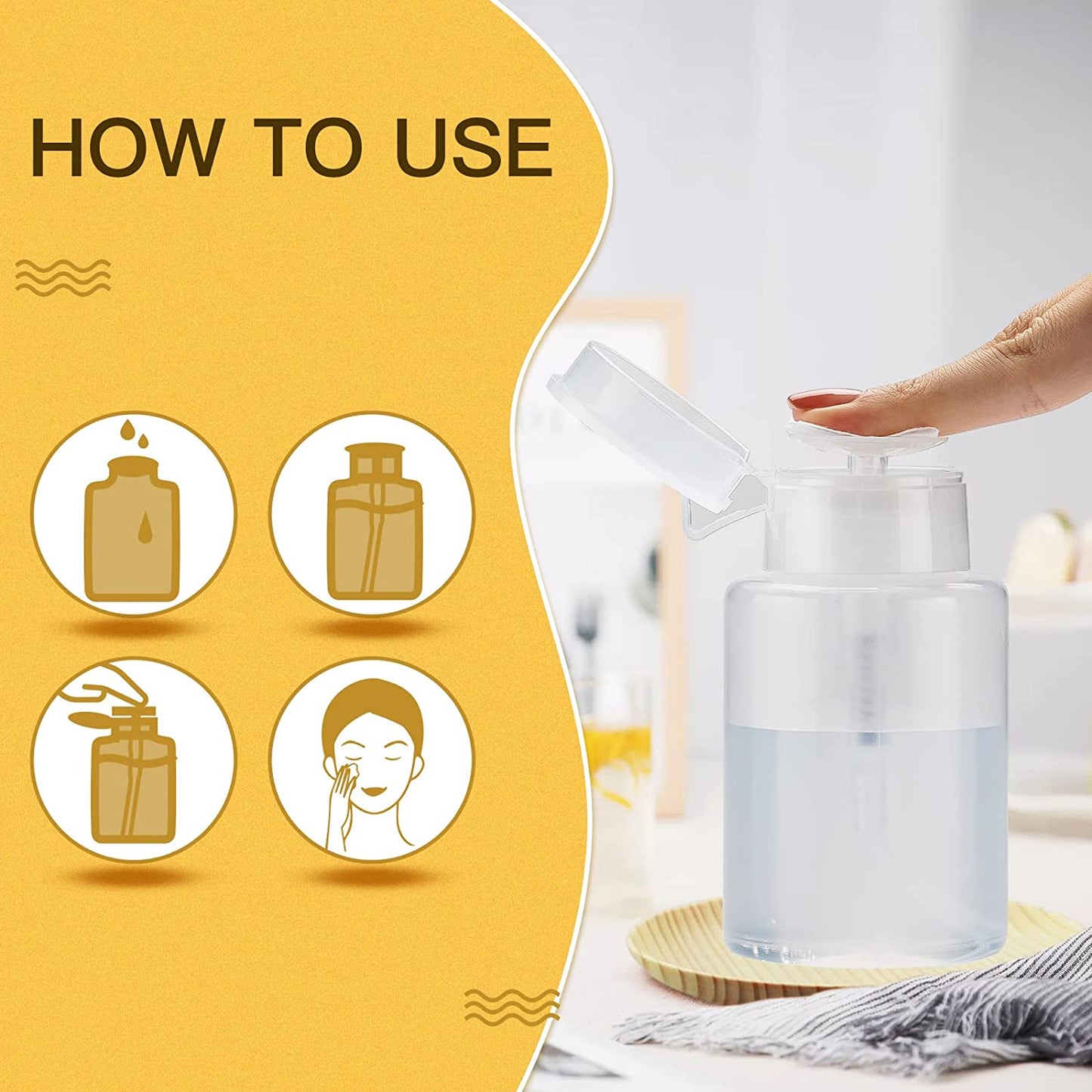 HOW TO USE