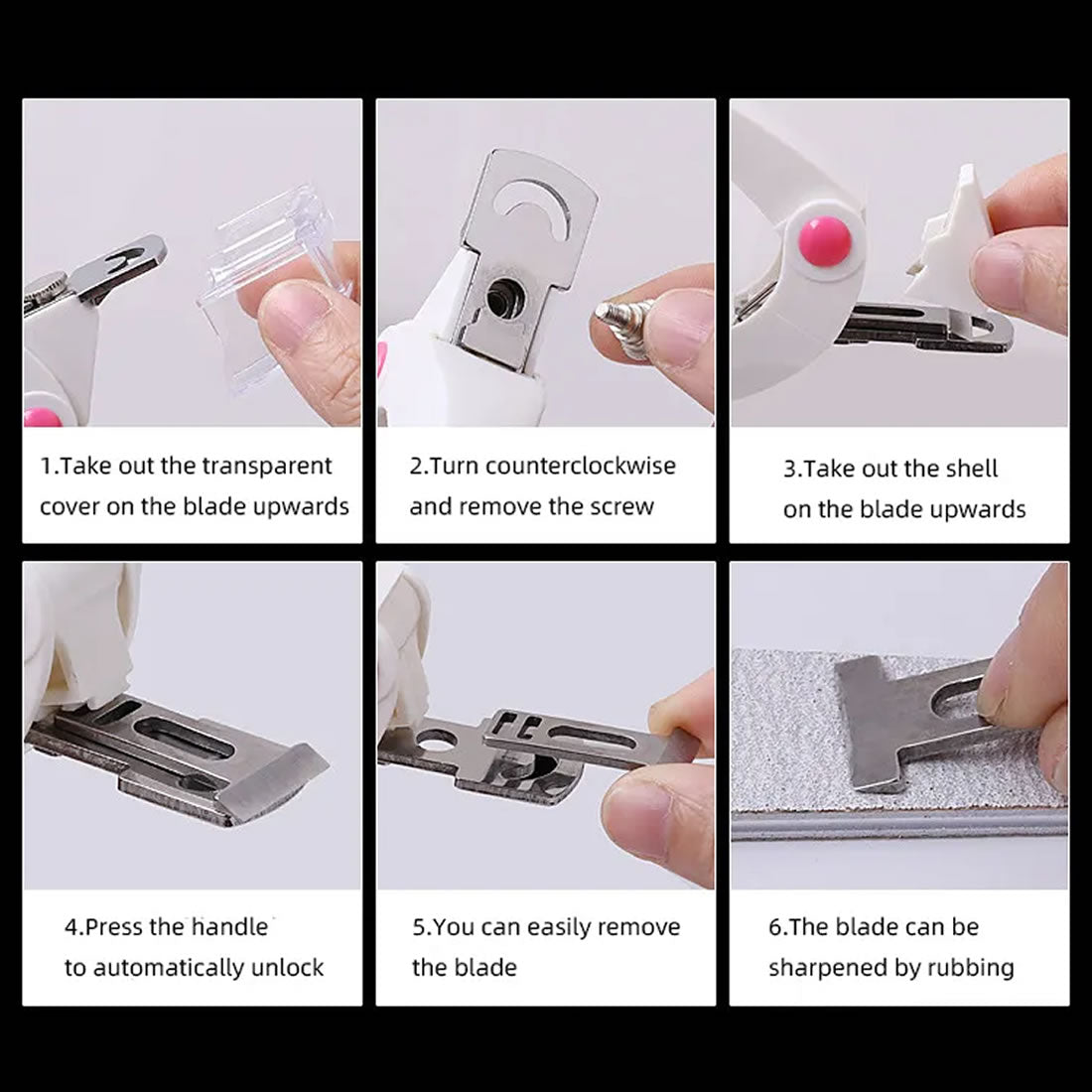 1.Take out the transparent cover on the blade upwards

2.Turn counterclockwise and remove the screw

3.Take out the shell on the blade upwards

4.Press the handle to automatically unlock

5.You can easily remove the blade

6.The blade can be sharpened by rubbing