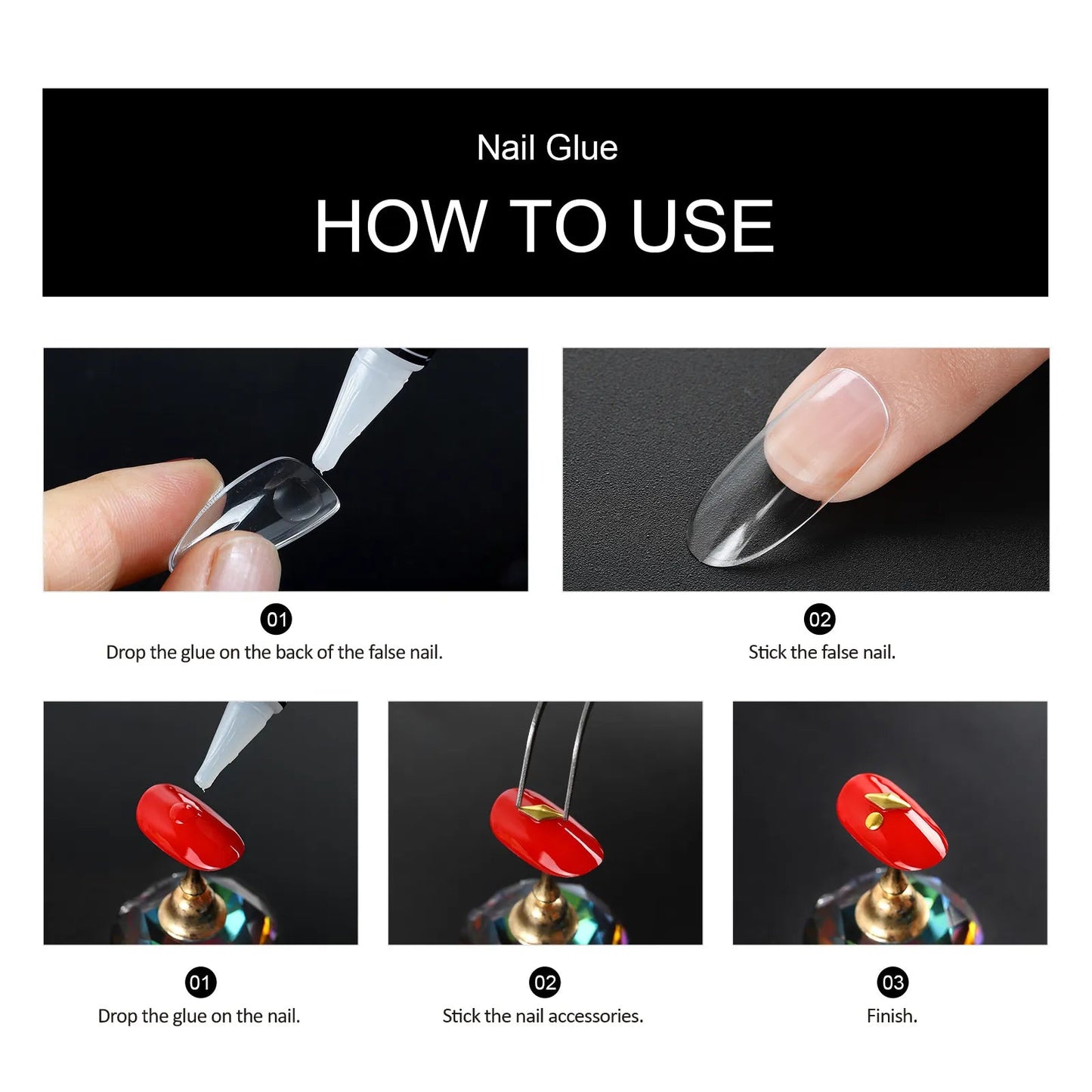 Nail Glue

HOW TO USE

01
Drop the glue on the back of the false nail.

02
Stick the false nail.

01
Drop the glue on the nail.

02
Stick the nail accessories.

03
Finish.