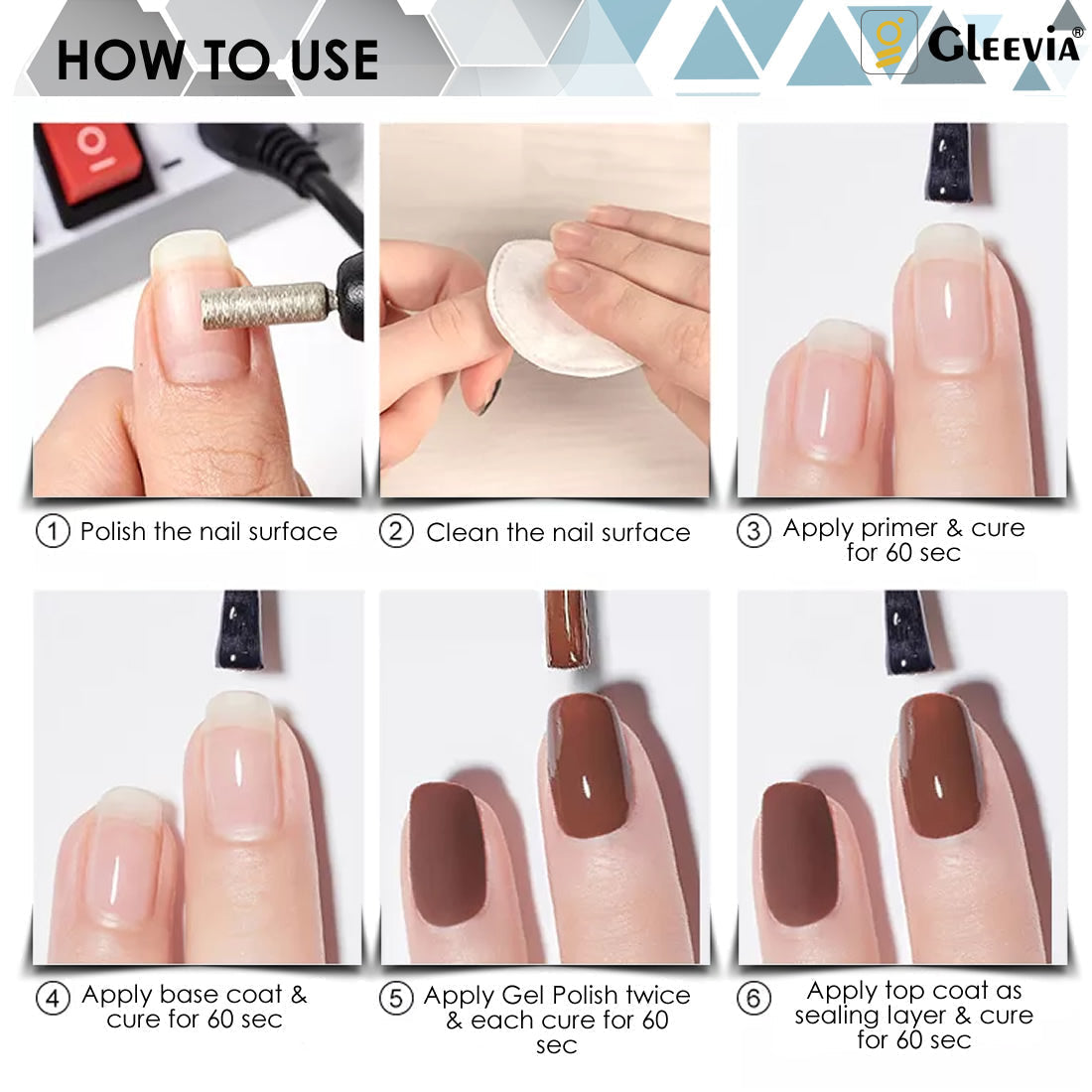 HOW TO USE

GLEEVIA®

① Polish the nail surface

② Clean the nail surface

③ Apply primer & cure for 60 sec

④ Apply base coat & cure for 60 sec

⑤ Apply Gel Polish twice & each cure for 60 sec

⑥ Apply top coat as sealing layer & cure for 60 sec