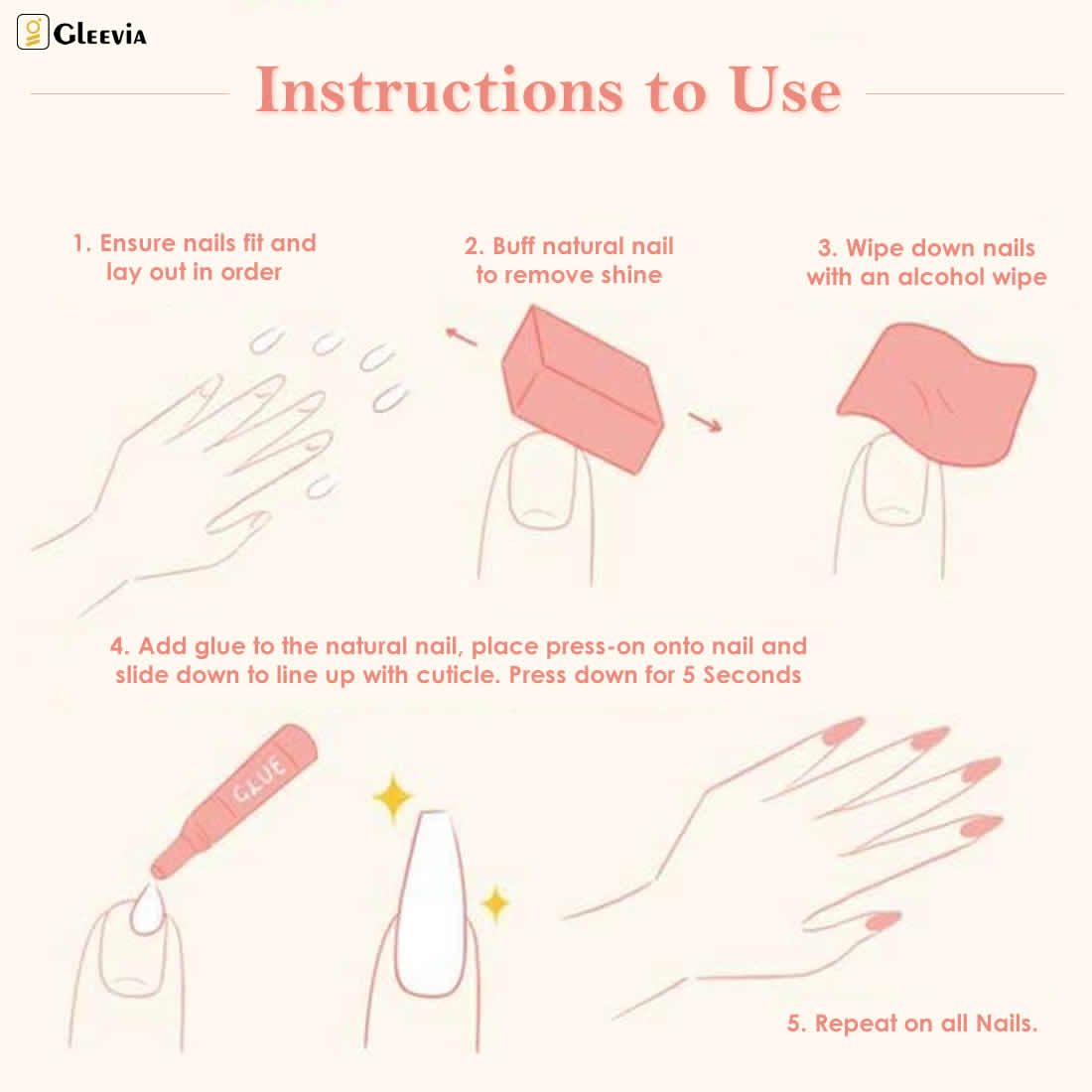 GLEEVIA

Instructions to Use

1. Ensure nails fit and lay out in order

2. Buff natural nail to remove shine

3. Wipe down nails with an alcohol wipe

4. Add glue to the natural nail, place press-on onto nail and slide down to line up with cuticle. Press down for 5 Seconds

GLUE

5. Repeat on all Nails.