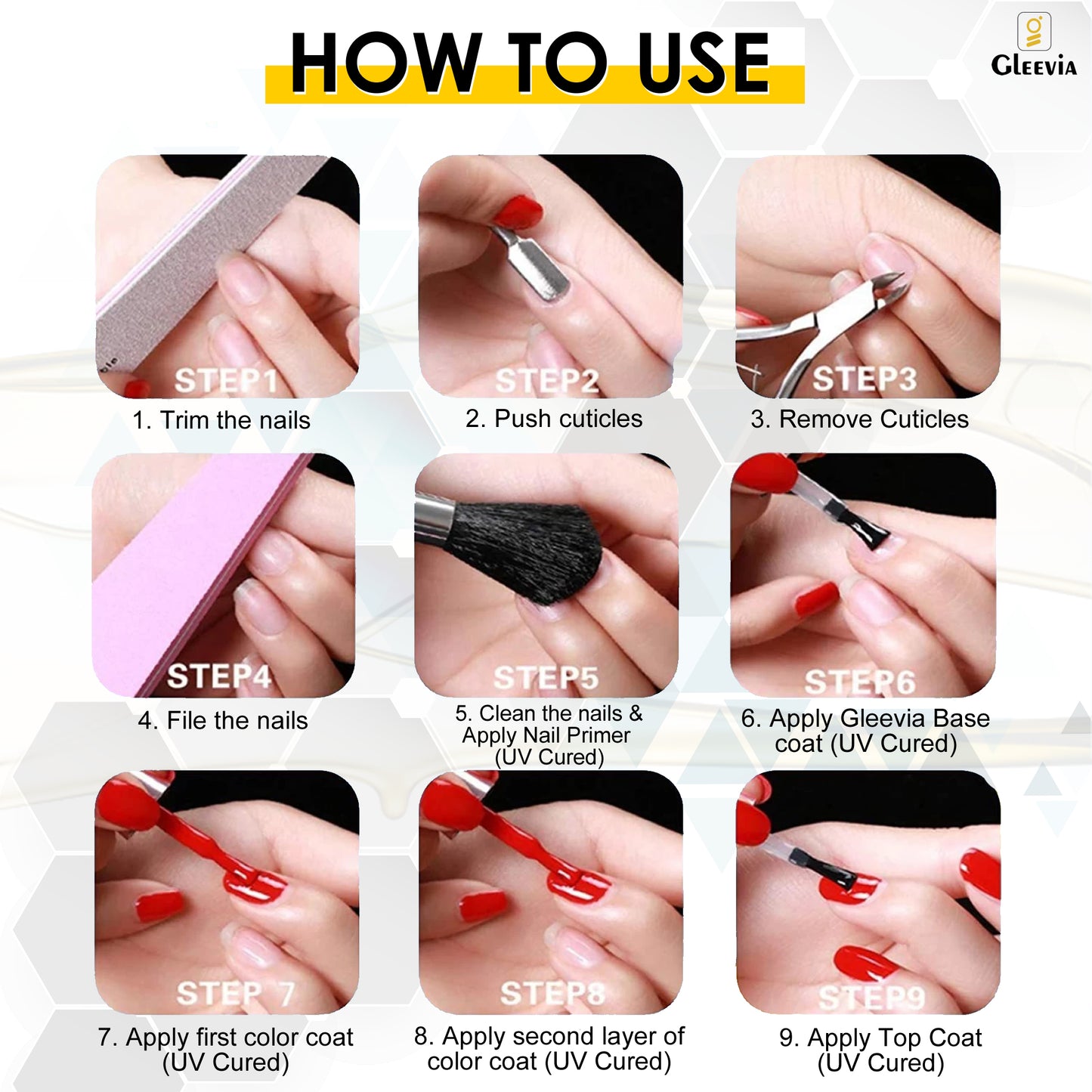 HOW TO USE

GLEEVIA

STEP1
1. Trim the nails

STEP2
2. Push cuticles

STEP3
3. Remove Cuticles

STEP4
4. File the nails

STEP5
5. Clean the nails & Apply Nail Primer (UV Cured)

STEP6
6. Apply Gleevia Base coat (UV Cured)

STEP 7
7. Apply first color coat (UV Cured)

STEP8
8. Apply second layer of color coat (UV Cured)

STEP9
9. Apply Top Coat (UV Cured)