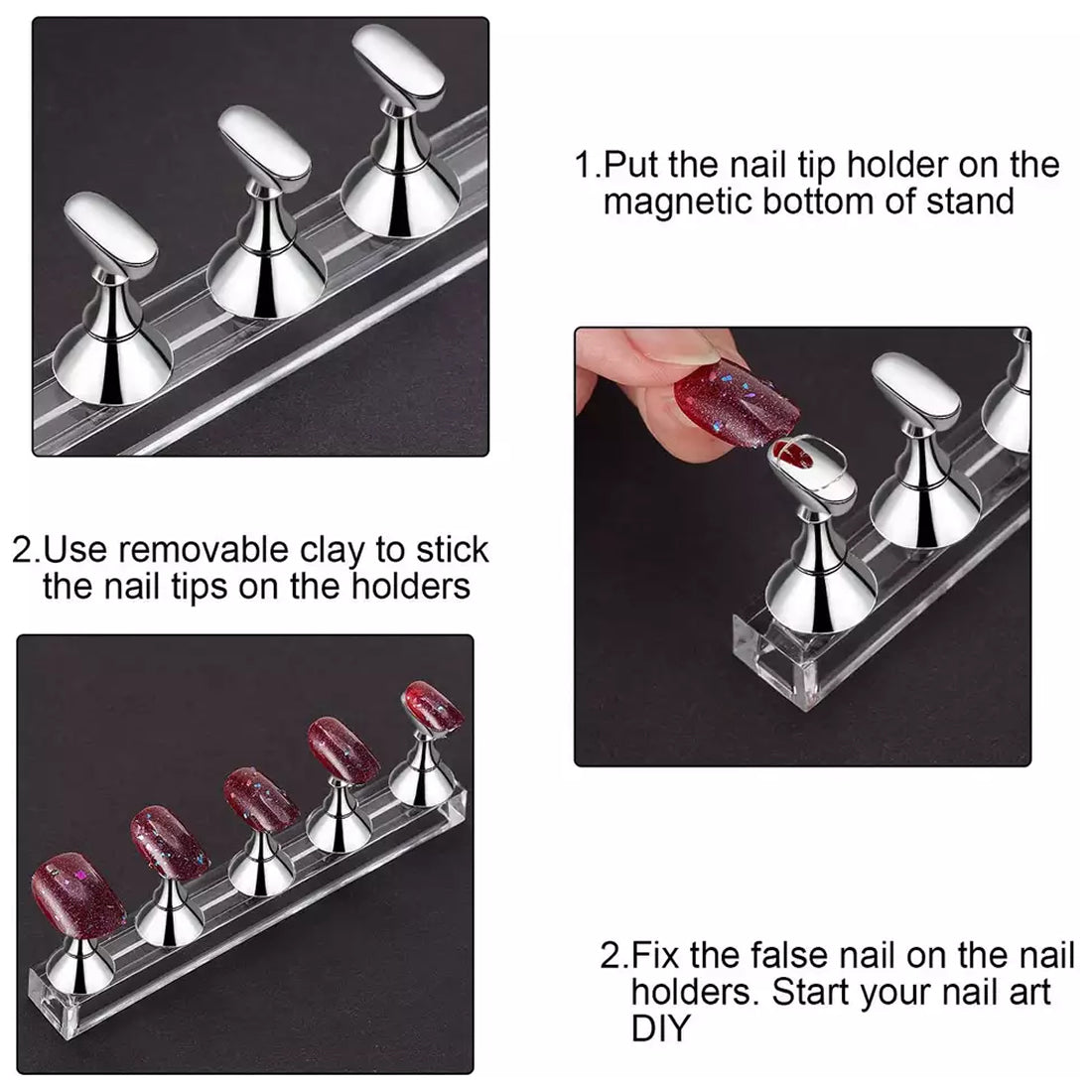 1.Put the nail tip holder on the magnetic bottom of stand

2.Use removable clay to stick the nail tips on the holders

2.Fix the false nail on the nail holders. Start your nail art DIY