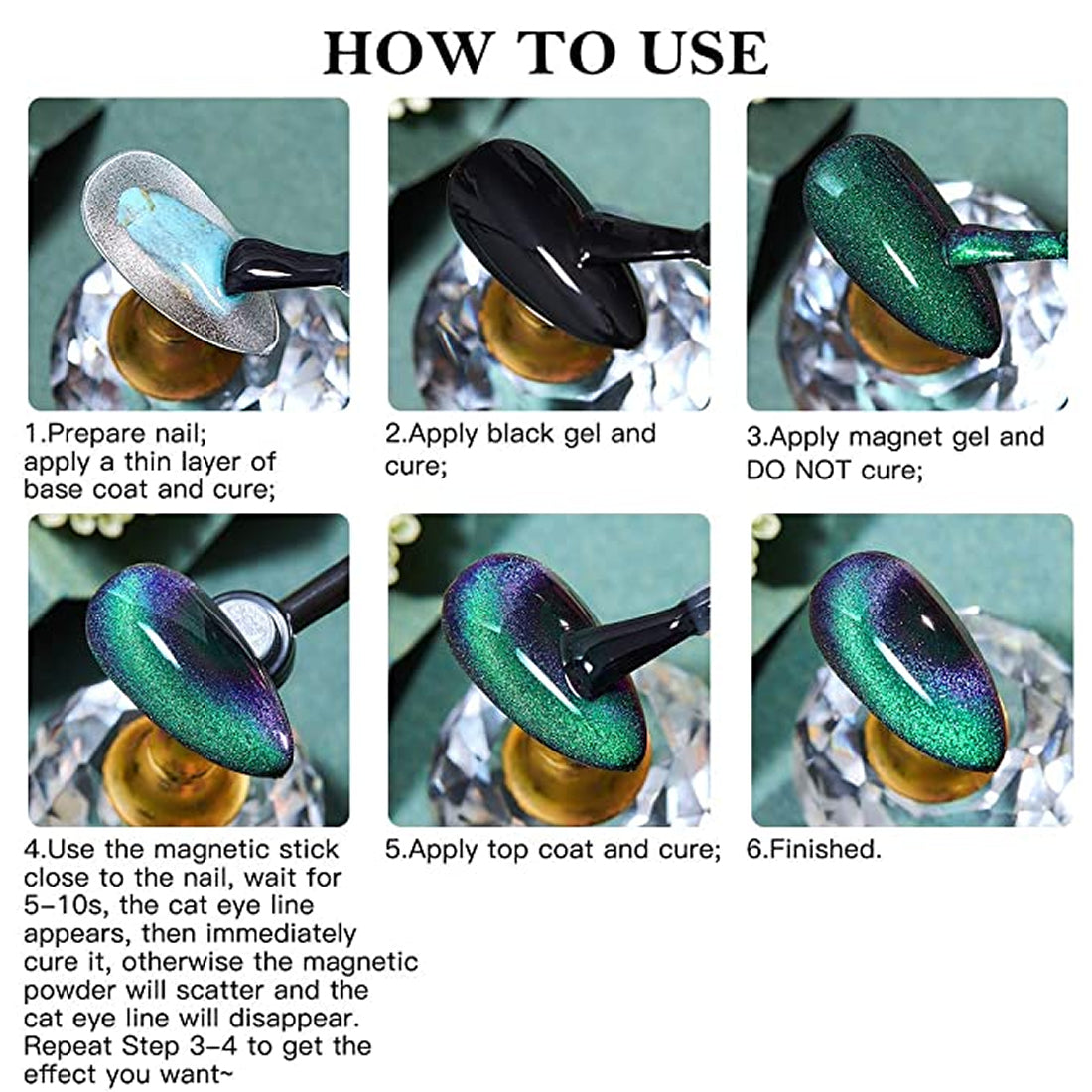 HOW TO USE

1.Prepare nail; apply a thin layer of base coat and cure;

2.Apply black gel and cure;

3.Apply magnet gel and DO NOT cure;

4.Use the magnetic stick close to the nail, wait for 5-10s, the cat eye line appears, then immediately cure it, otherwise the magnetic powder will scatter and the cat eye line will disappear. Repeat Step 3-4 to get the effect you want~

5.Apply top coat and cure;

6.Finished.